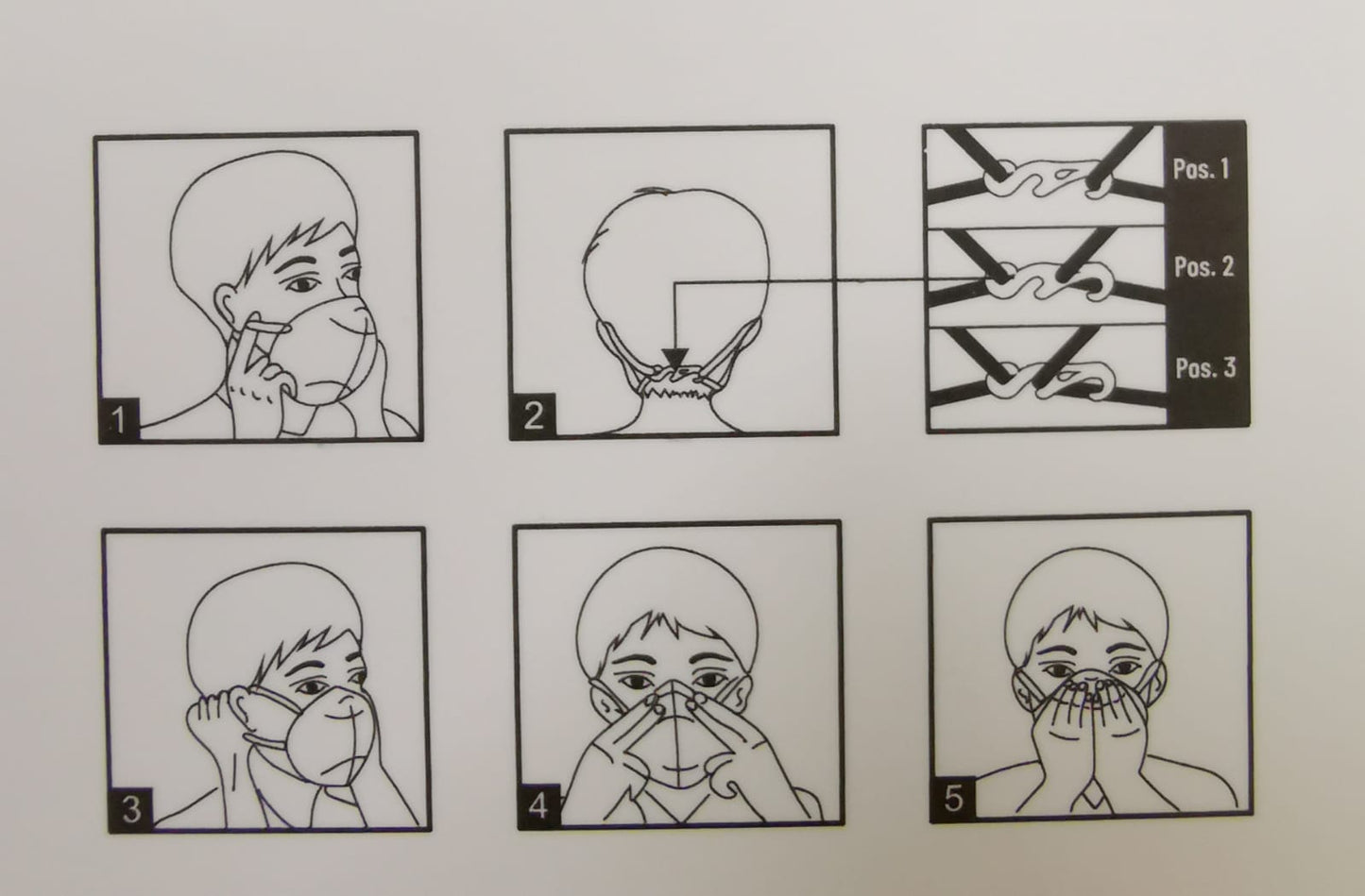 1

2

Pos. 1

Pos. 2

Pos. 3

3

4

5