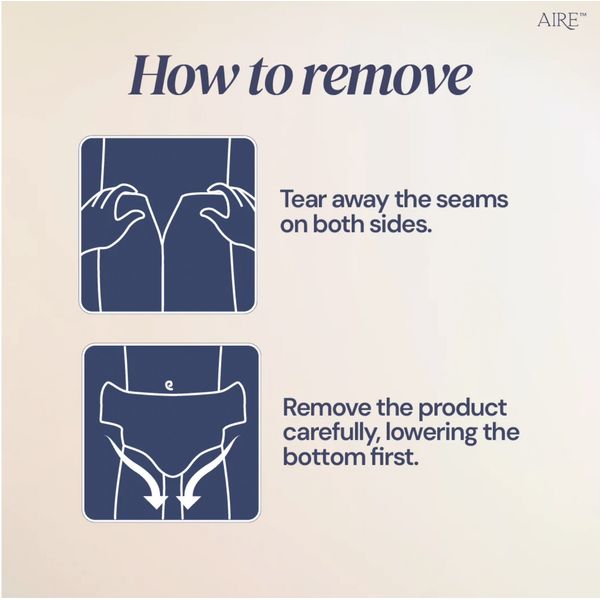 AIRE™

How to remove

Tear away the seams on both sides.

Remove the product carefully, lowering the bottom first.