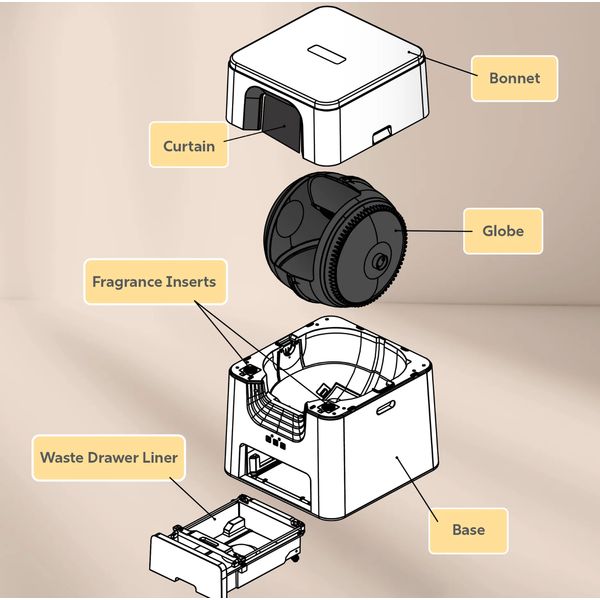 Bonnet

Curtain

Globe

Fragrance Inserts

Waste Drawer Liner

Base